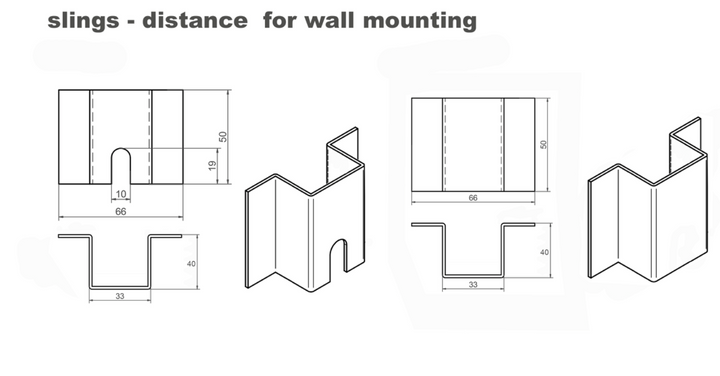 slings - distance for wall mounting

50

19

10

66

40

33

50

66

40

33