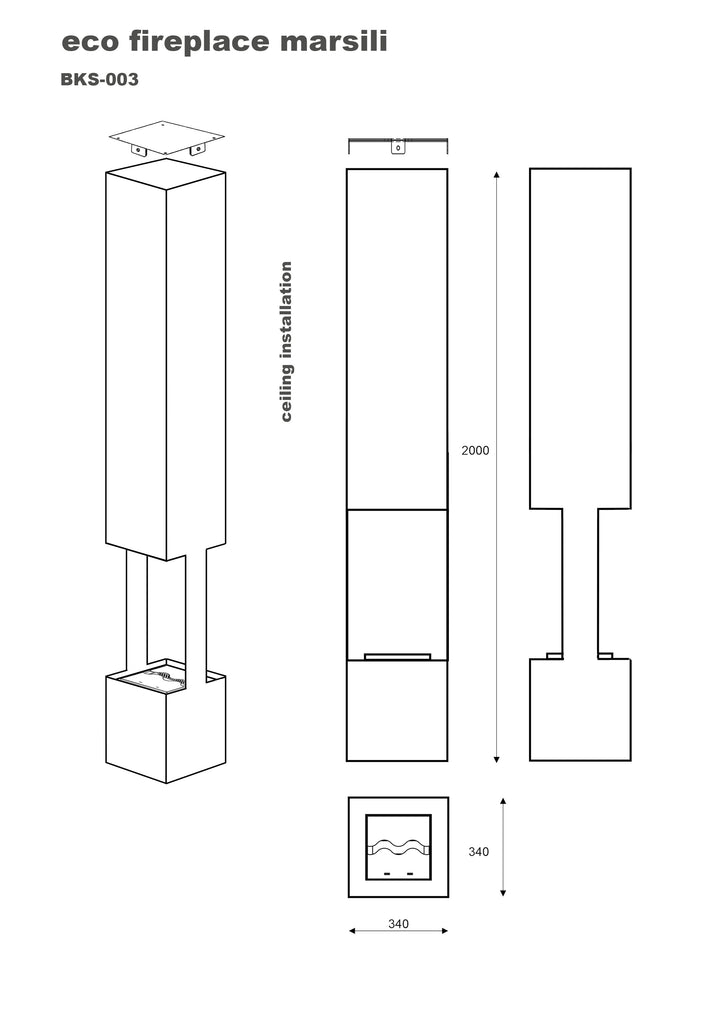 eco fireplace marsili

BKS-003

ceiling installation

2000

340

340