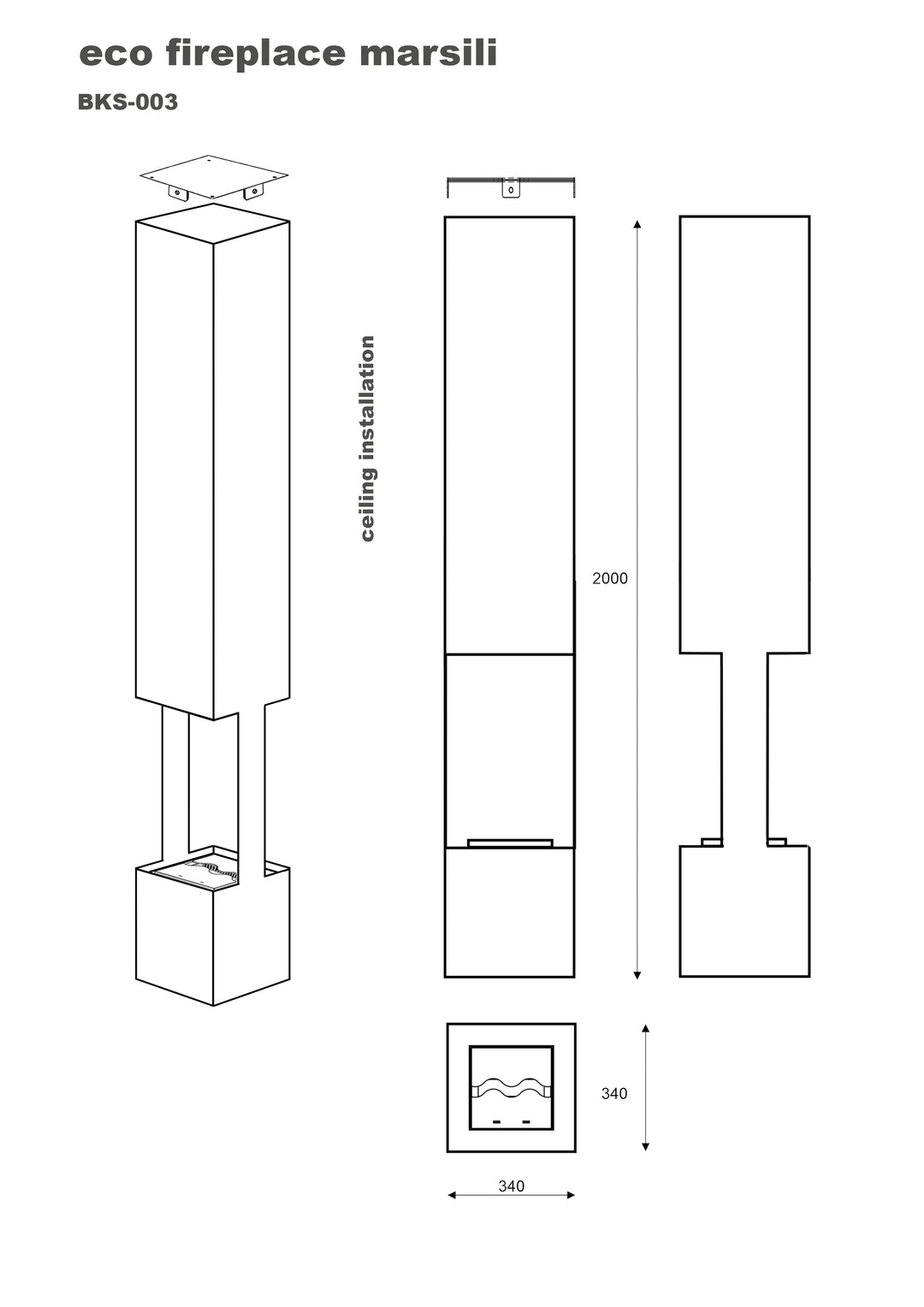 eco fireplace marsili

BKS-003

ceiling installation

2000

340

340