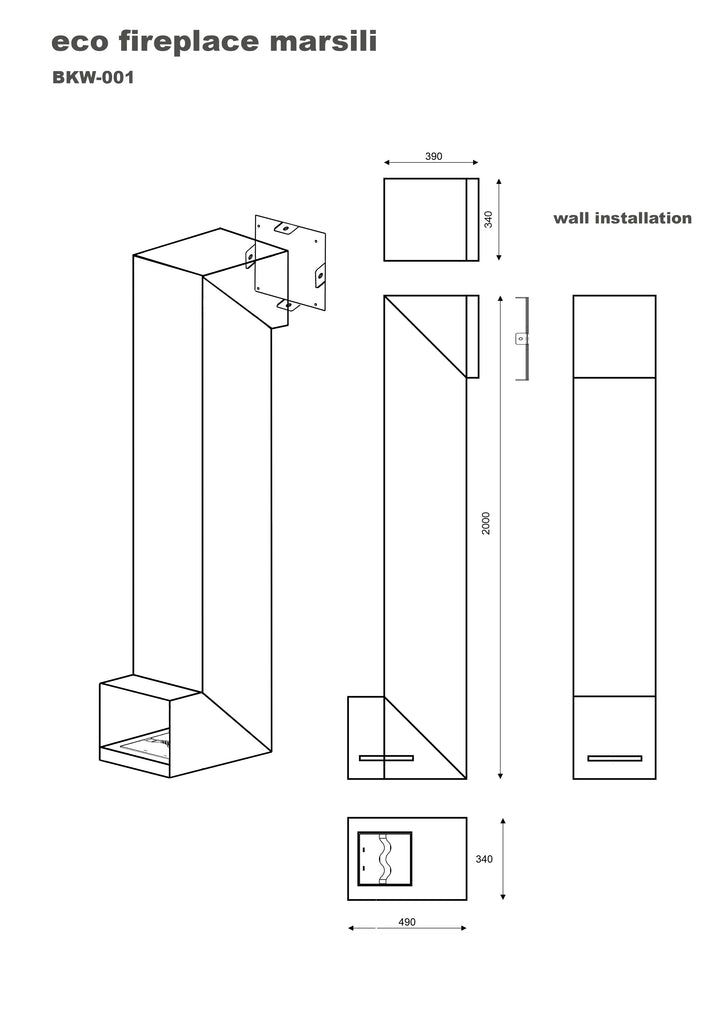 eco fireplace marsili

BKW-001

390

340

wall installation

2000

340

490