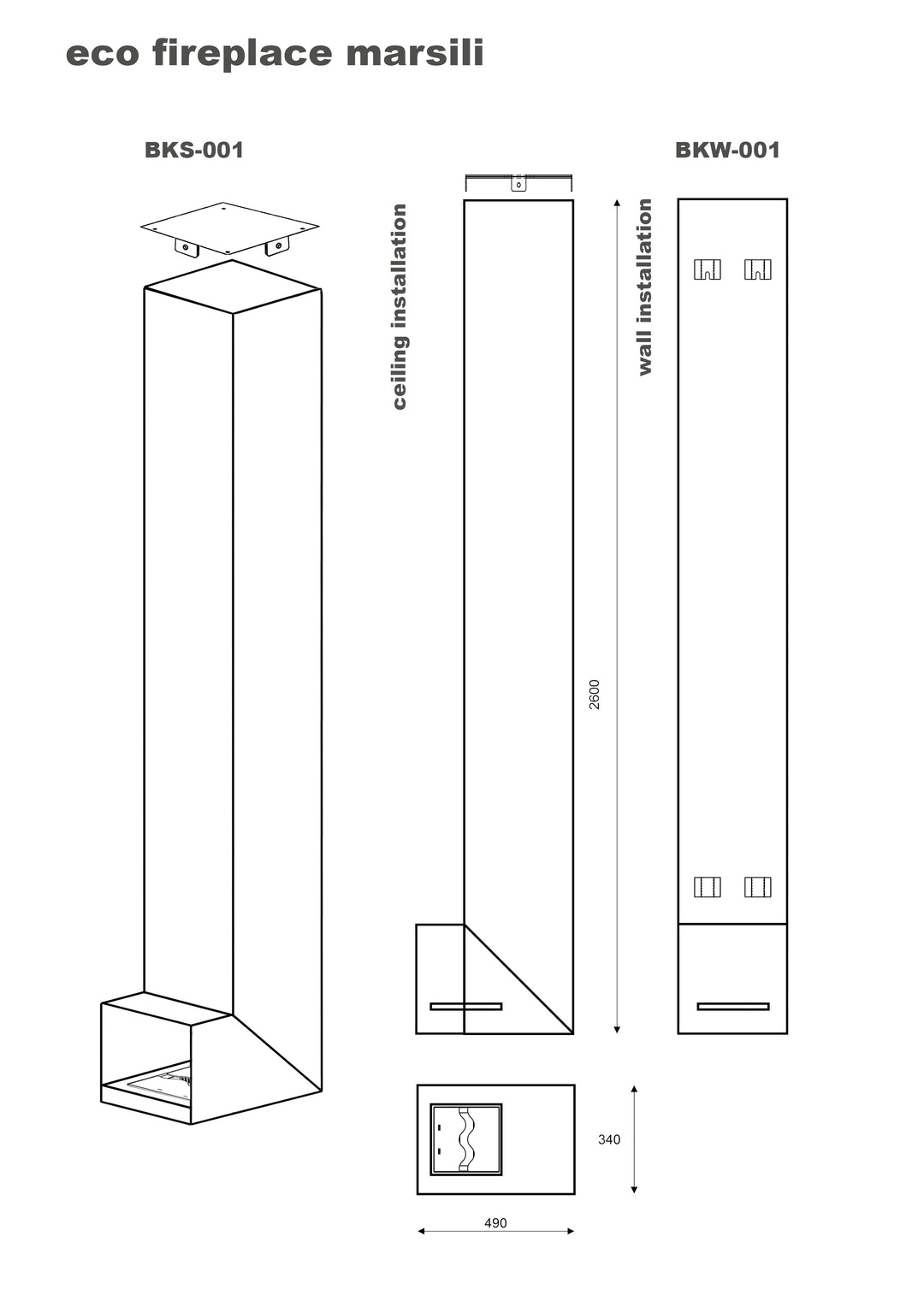 eco fireplace marsili

BKS-001

BKW-001

ceiling installation

wall installation

2600

340

490