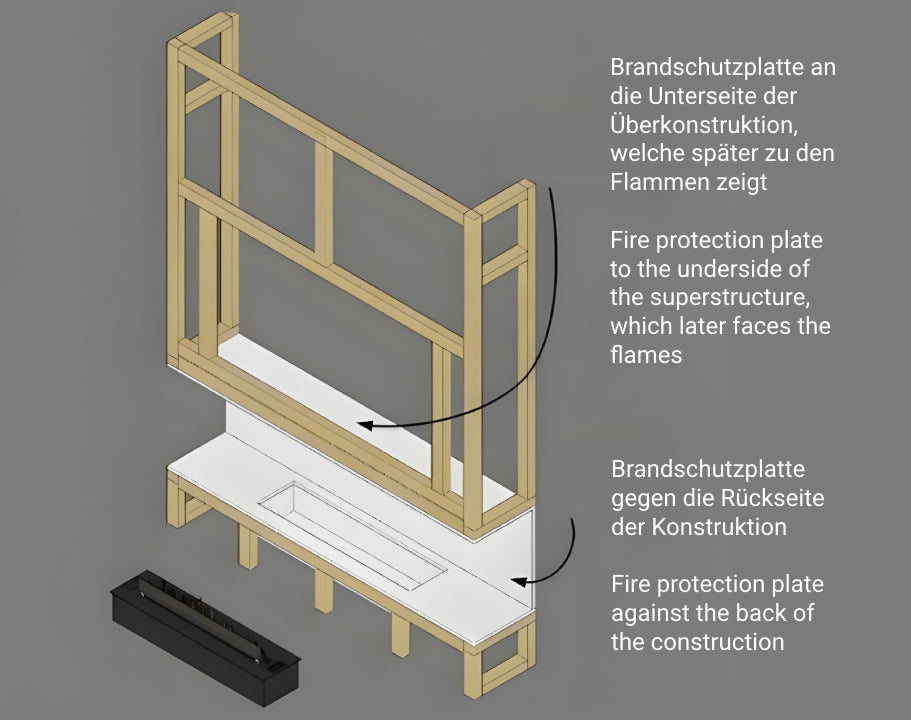 Brandschutzplatte an die Unterseite der Überkonstruktion, welche später zu den Flammen zeigt

Fire protection plate to the underside of the superstructure, which later faces the flames

Brandschutzplatte gegen die Rückseite der Konstruktion

Fire protection plate against the back of the construction